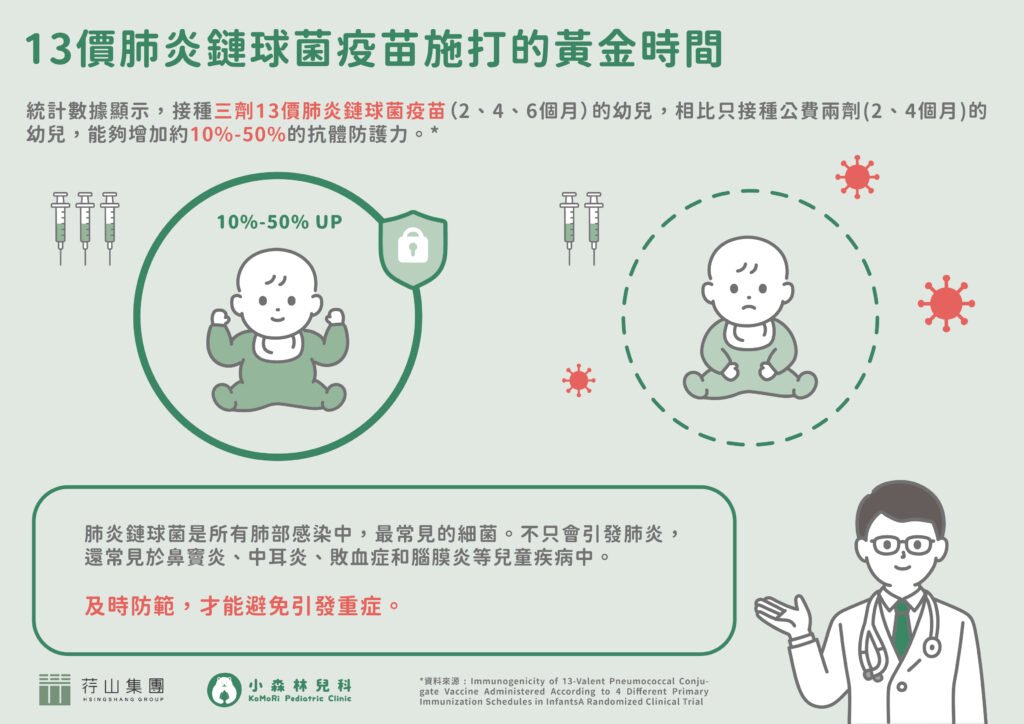 13價肺炎鏈球菌疫苗施打的黃金時間

統計數據顯示，接種三劑13價肺炎鏈球菌疫苗（2、4、6個月）的幼兒，相比只接種公費兩劑(2、4個月)的幼兒，能夠增加約10%-50%的抗體防護力。*

10%-50% UP

肺炎鏈球菌是所有肺部感染中，最常見的細菌。不只會引發肺炎，還常見於鼻竇炎、中耳炎、敗血症和腦膜炎等兒童疾病中。

及時防範，才能避免引發重症。

荇山集團
HSINGSHANG GROUP

小森林兒科
KoMoRi Pediatric Clinic

*資料來源：Immunogenicity of 13-Valent Pneumococcal Conjugate Vaccine Administered According to 4 Different Primary Immunization Schedules in InfantsA Randomized Clinical Trial