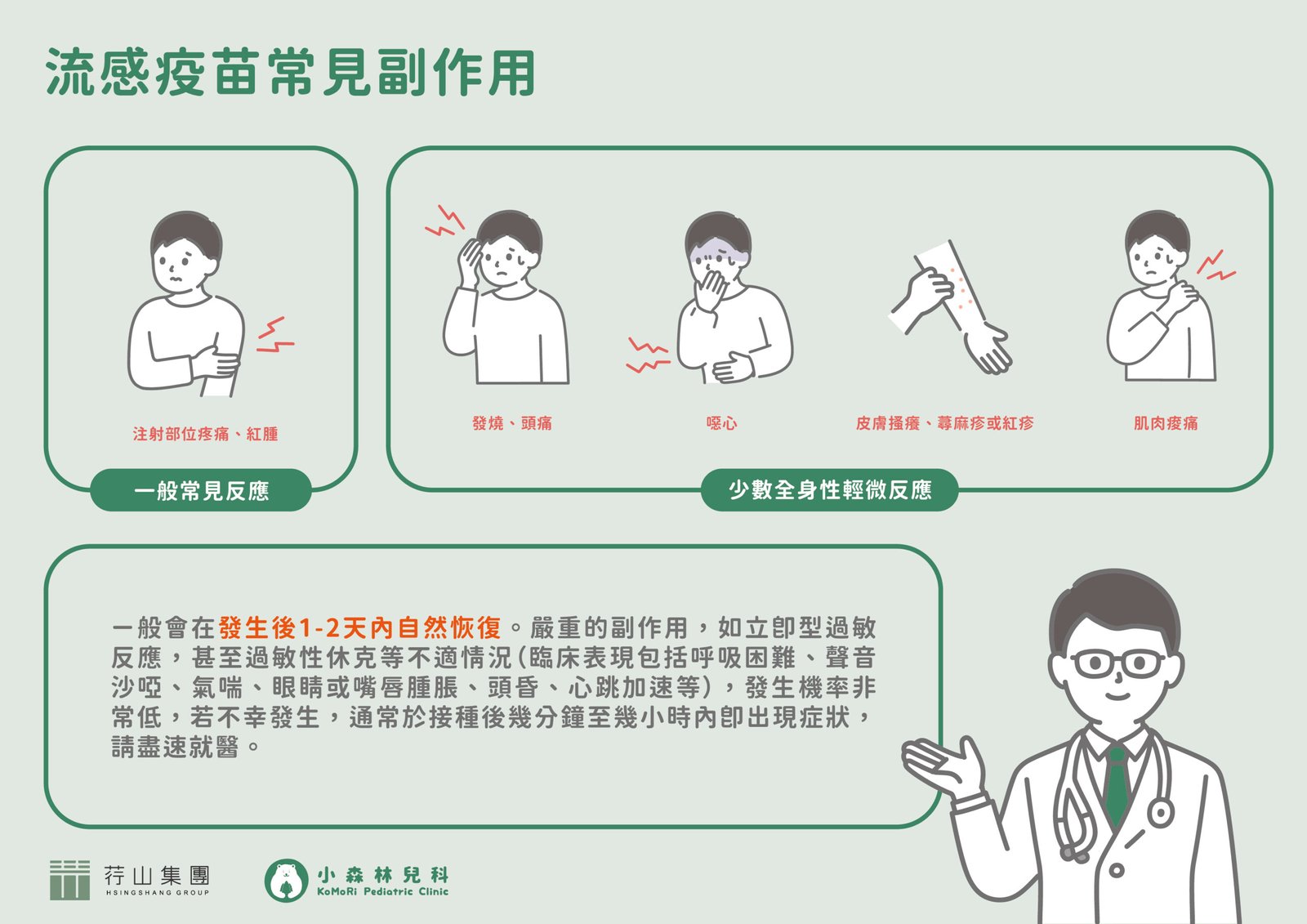 流感疫苗常見副作用

注射部位疼痛、紅腫

一般常見反應

發燒、頭痛

噁心

皮膚搔癢、蕁麻疹或紅疹

肌肉痠痛

少數全身性輕微反應

一般會在發生後1-2天內自然恢復。嚴重的副作用，如立即型過敏反應，甚至過敏性休克等不適情況(臨床表現包括呼吸困難、聲音沙啞、氣喘、眼睛或嘴唇腫脹、頭昏、心跳加速等)，發生機率非常低，若不幸發生，通常於接種後幾分鐘至幾小時內即出現症狀，請盡速就醫。

荇山集團
HSINGSHANG GROUP

小森林兒科
KoMoRi Pediatric Clinic