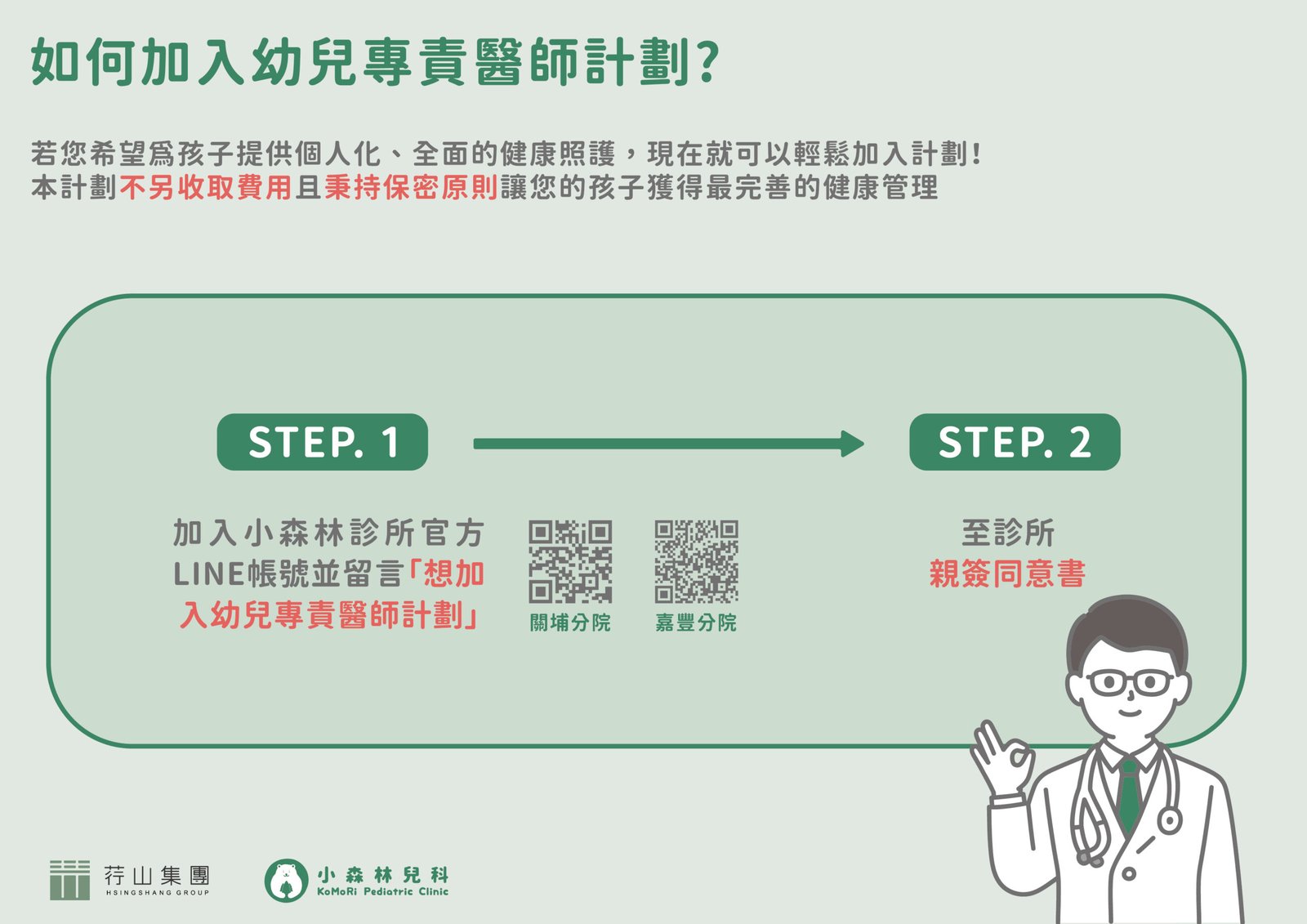 如何加入幼兒專責醫師計劃?

若您希望爲孩子提供個人化、全面的健康照護，現在就可以輕鬆加入計劃!
本計劃不另收取費用且秉持保密原則讓您的孩子獲得最完善的健康管理

STEP. 1

加入小森林診所官方LINE帳號並留言「想加入幼兒專責醫師計劃」

關埔分院

嘉豐分院

STEP. 2

至診所
親簽同意書

荇山集團
HSINGSHANG GROUP

小森林兒科
KoMoRi Pediatric Clinic