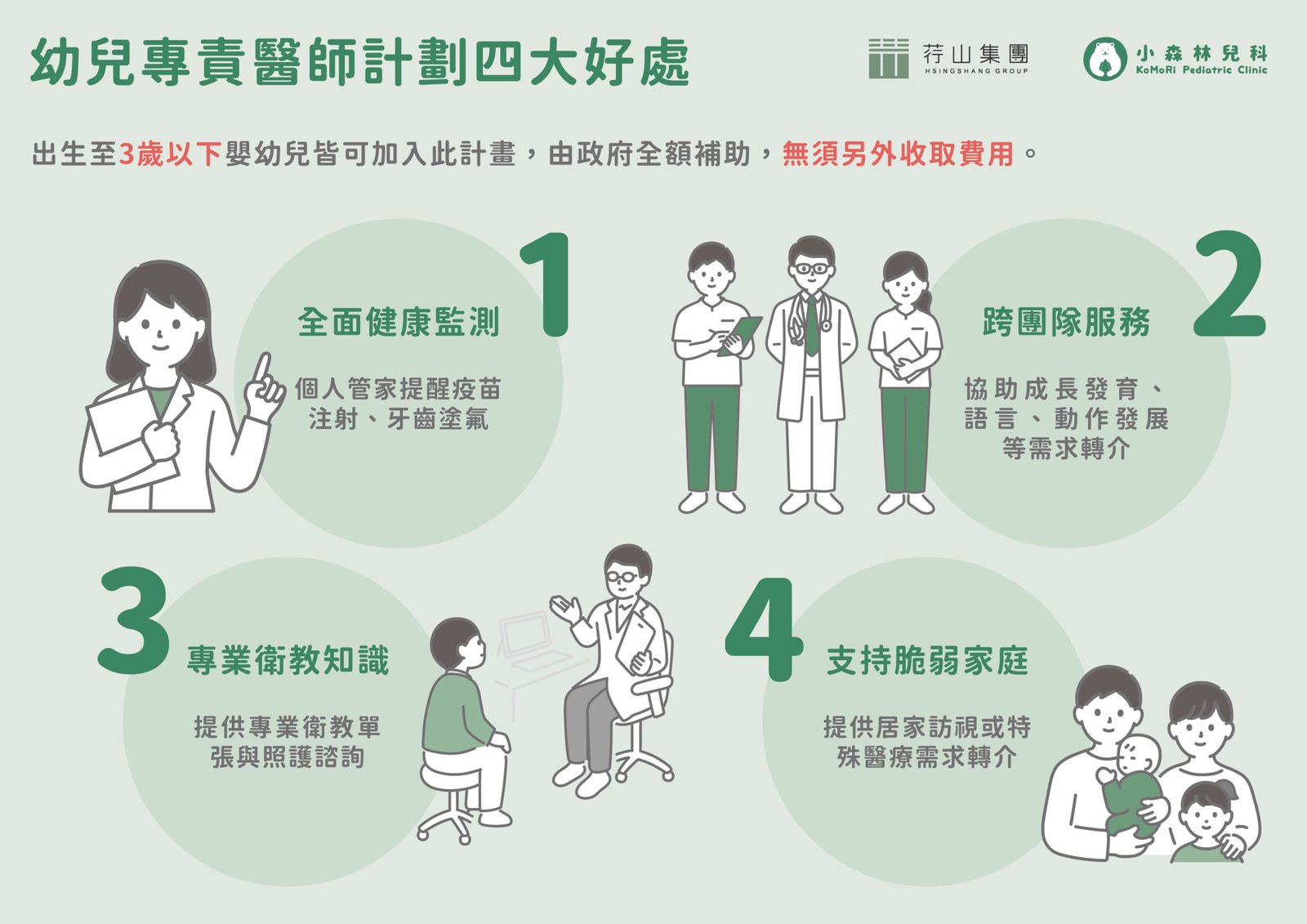 幼兒專責醫師計劃四大好處

荇山集團
HSINGSHANG GROUP

小森林兒科
KoMoRi Pediatric Clinic

出生至3歲以下嬰幼兒皆可加入此計畫，由政府全額補助，無須另外收取費用。

1
全面健康監測
個人管家提醒疫苗注射、牙齒塗氟

2
跨團隊服務
協助成長發育、語言、動作發展等需求轉介

3
專業衛教知識
提供專業衛教單張與照護諮詢

4
支持脆弱家庭
提供居家訪視或特殊醫療需求轉介