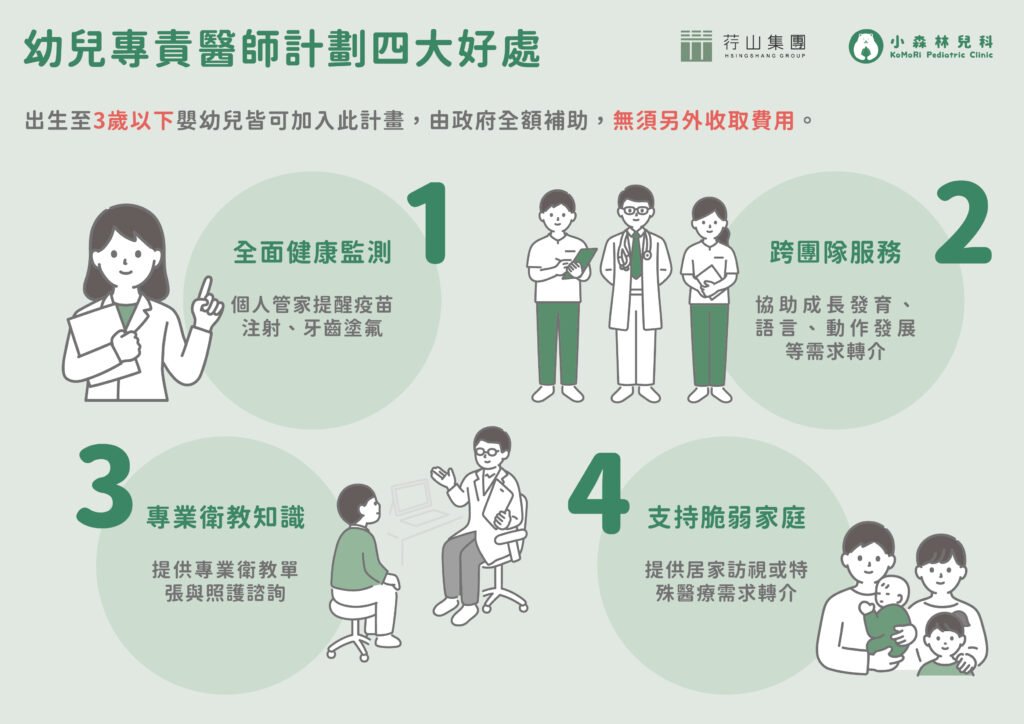 幼兒專責醫師計劃四大好處

荇山集團
HSINGSHANG GROUP

小森林兒科
KoMoRi Pediatric Clinic

出生至3歲以下嬰幼兒皆可加入此計畫，由政府全額補助，無須另外收取費用。

1
全面健康監測
個人管家提醒疫苗注射、牙齒塗氟

2
跨團隊服務
協助成長發育、語言、動作發展等需求轉介

3
專業衛教知識
提供專業衛教單張與照護諮詢

4
支持脆弱家庭
提供居家訪視或特殊醫療需求轉介